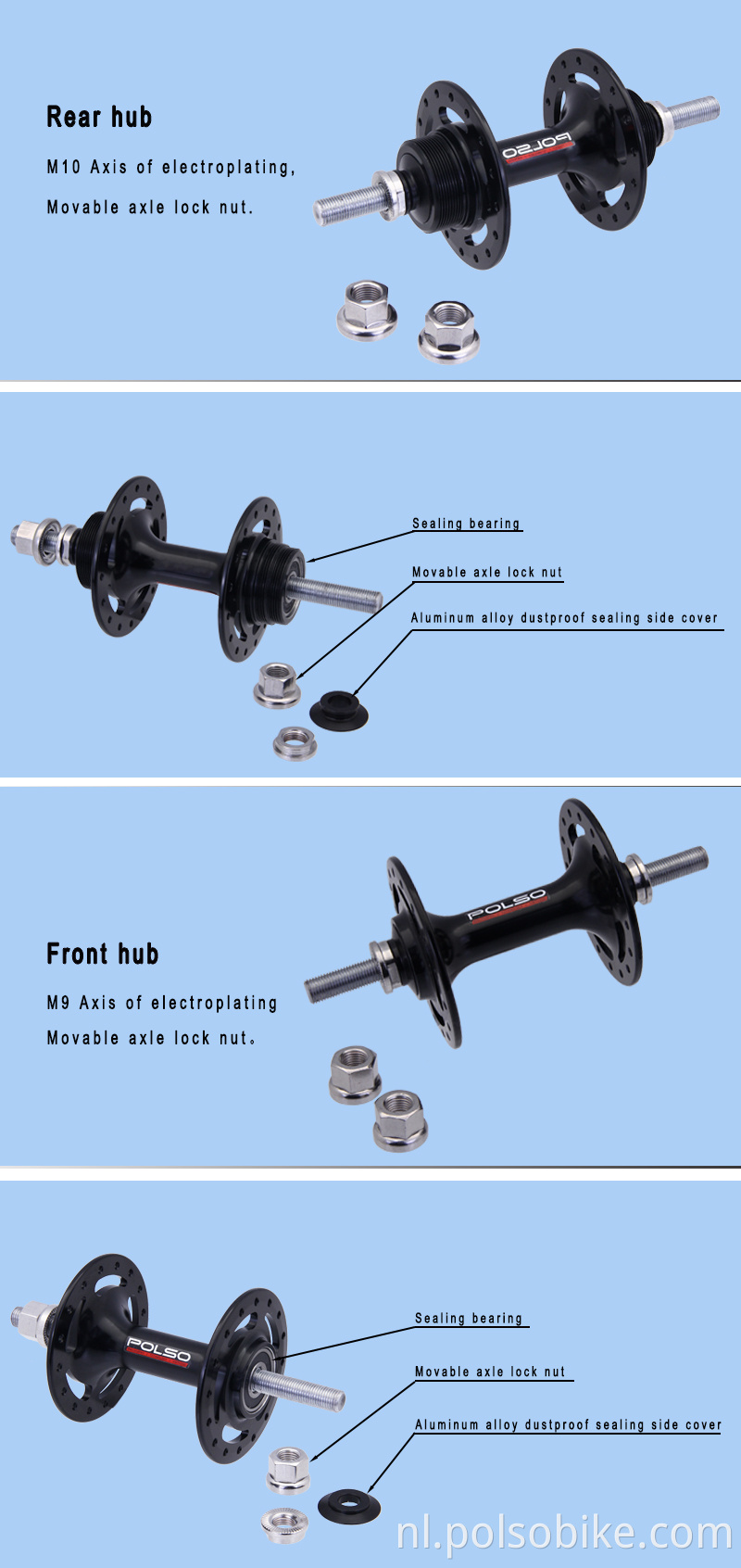 Rear hub

M10 Axis of electroplating,

Movable axle lock nut.

POLSO

Sealing bearing

Movable axle lock nut

Aluminum alloy dustproof sealing side cover

Front hub

M9 Axis of electroplating

Movable axle lock nut。

POLSO

POLSO

Sealing bearing

Movable axle lock nut

Aluminum alloy dustproof sealing side cover

nl.polsobike.com